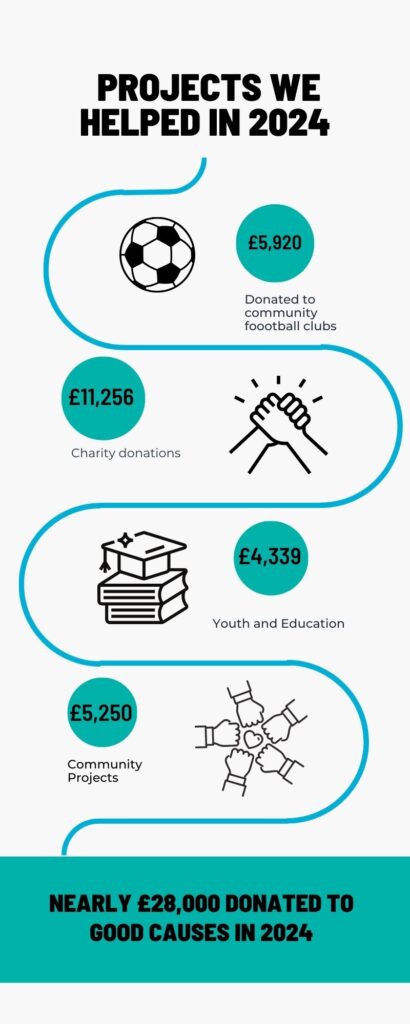 PROJECTS WE HELPED IN 2024

£5,920

Donated to community foootball clubs

£11,256

Charity donations

£4,339

Youth and Education

£5,250

Community Projects

NEARLY £28,000 DONATED TO GOOD CAUSES IN 2024